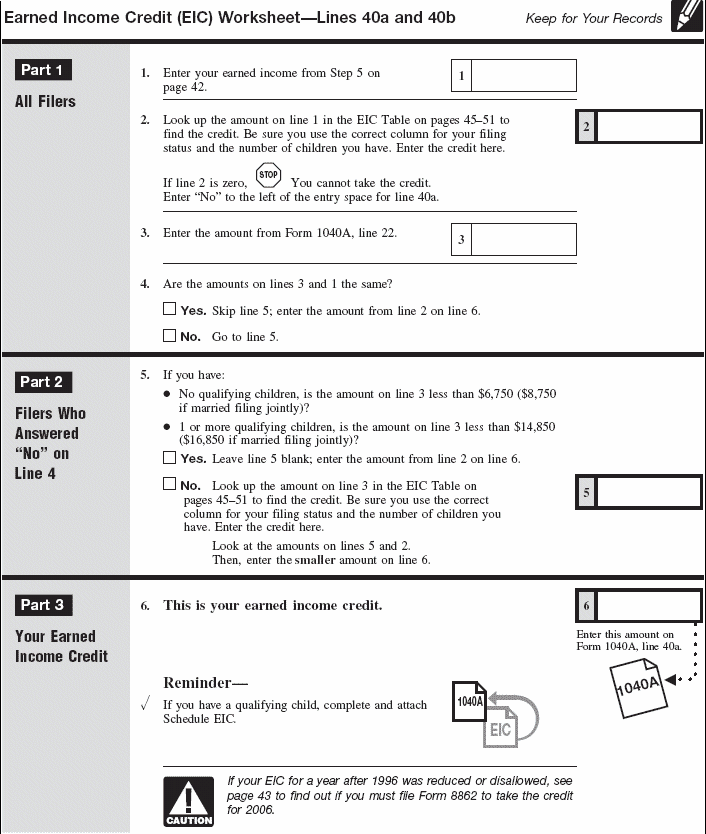 Earned Income Credit (EIC) Worksheet—Lines 40a and 40b

Keep for Your Records

Part 1

All Filers

1. Enter your earned income from Step 5 on page 42.

1

2. Look up the amount on line 1 in the EIC Table on pages 45–51 to find the credit. Be sure you use the correct column for your filing status and the number of children you have. Enter the credit here.

2

If line 2 is zero, STOP You cannot take the credit. Enter "No" to the left of the entry space for line 40a.

3. Enter the amount from Form 1040A, line 22.

3

4. Are the amounts on lines 3 and 1 the same?

☐ Yes. Skip line 5; enter the amount from line 2 on line 6.

☐ No. Go to line 5.

Part 2

Filers Who Answered "No" on Line 4

5. If you have:

● No qualifying children, is the amount on line 3 less than $6,750 ($8,750 if married filing jointly)?

● 1 or more qualifying children, is the amount on line 3 less than $14,850 ($16,850 if married filing jointly)?

☐ Yes. Leave line 5 blank; enter the amount from line 2 on line 6.

☐ No. Look up the amount on line 3 in the EIC Table on pages 45–51 to find the credit. Be sure you use the correct column for your filing status and the number of children you have. Enter the credit here.

5

Look at the amounts on lines 5 and 2. Then, enter the smaller amount on line 6.

Part 3

Your Earned Income Credit

6. This is your earned income credit.

6

Enter this amount on Form 1040A, line 40a.

1040A

Reminder—

√ If you have a qualifying child, complete and attach Schedule EIC.

1040A

EIC

CAUTION

If your EIC for a year after 1996 was reduced or disallowed, see page 43 to find out if you must file Form 8862 to take the credit for 2006.