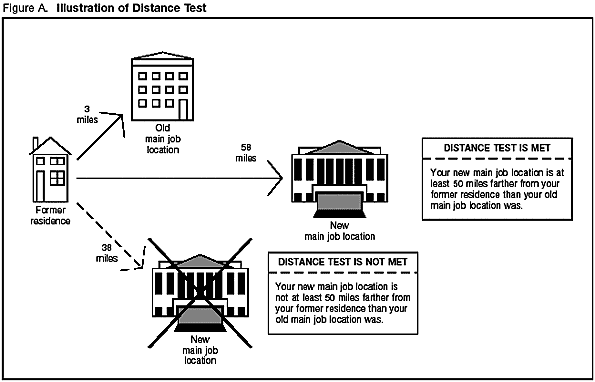 Figure A. Illustration of Distance Test

3 miles

Old main job location

Former residence

58 miles

New main job location

DISTANCE TEST IS MET

Your new main job location is at least 50 miles farther from your former residence than your old main job location was.

38 miles

New main job location

DISTANCE TEST IS NOT MET

Your new main job location is not at least 50 miles farther from your former residence than your old main job location was.